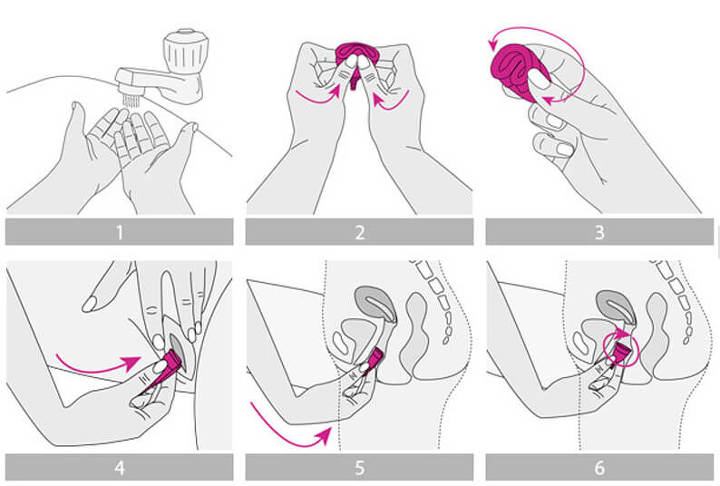 1

2

3

4

5

6