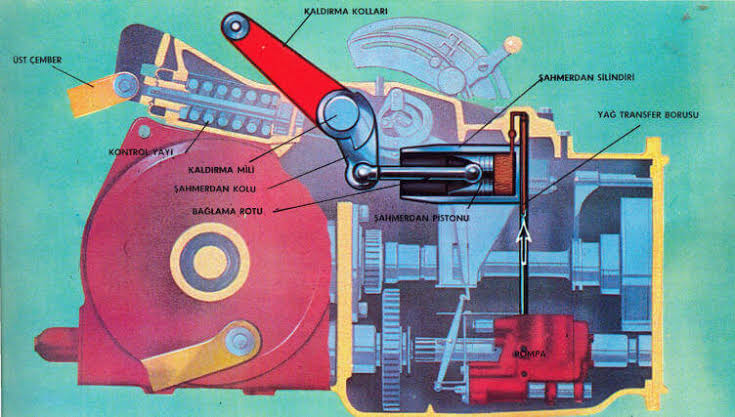 KALDIRMA KOLLARI

ÜST ÇEMBER

ŞAHMERDAN SİLİNDİRİ

YAĞ TRANSFER BORUSU

KONTROL YAYI

KALDIRMA MİLİ

ŞAHMERDAN KOLU

BAĞLAMA ROTU

ŞAHMERDAN PİSTONU

POMPA